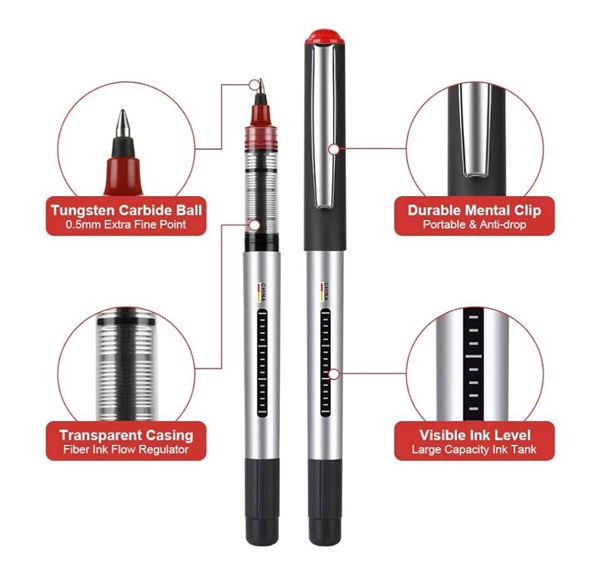 Tungsten Carbide Ball
0.5mm Extra Fine Point

Durable Mental Clip
Portable & Anti-drop

CHINA

CHINA

Transparent Casing
Fiber Ink Flow Regulator

Visible Ink Level
Large Capacity Ink Tank